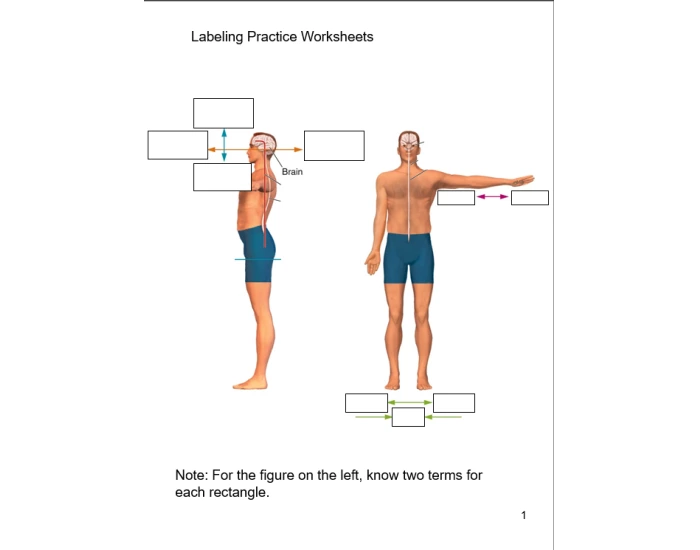 Labeling Practice Worksheets

Brain

Note: For the figure on the left, know two terms for each rectangle.

1