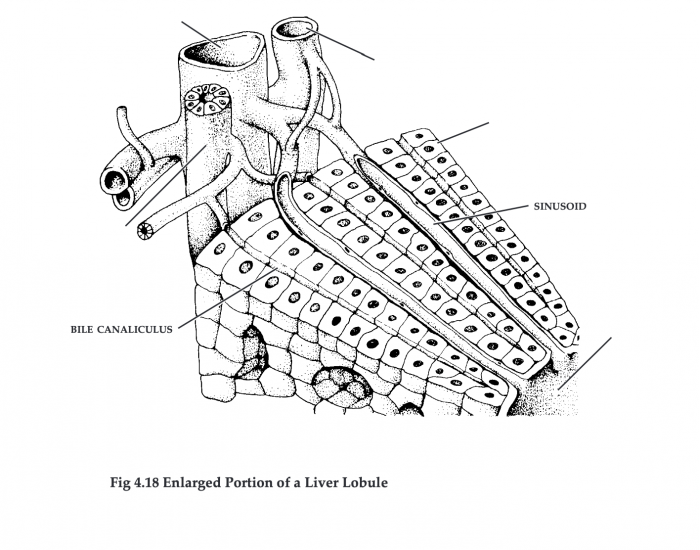 SINUSOID

BILE CANALICULUS

Fig 4.18 Enlarged Portion of a Liver Lobule