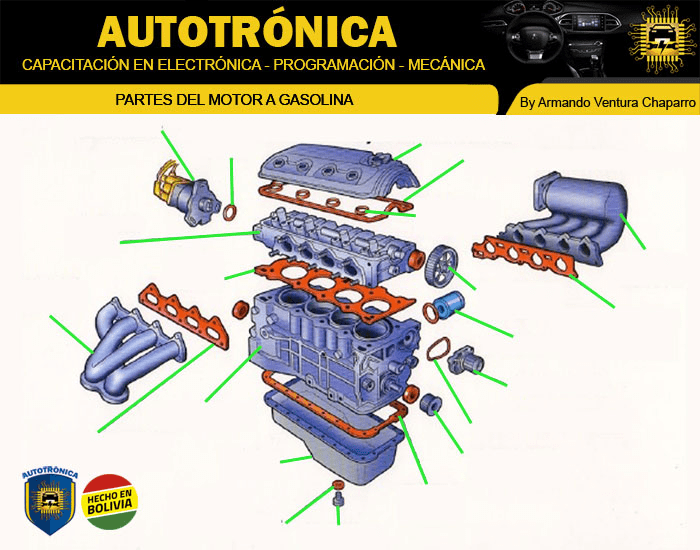 AUTOTRÓNICA
CAPACITACIÓN EN ELECTRÓNICA - PROGRAMACIÓN - MECÁNICA

PARTES DEL MOTOR A GASOLINA

By Armando Ventura Chaparro

AUTOTRÓNICA

HECHO EN BOLIVIA