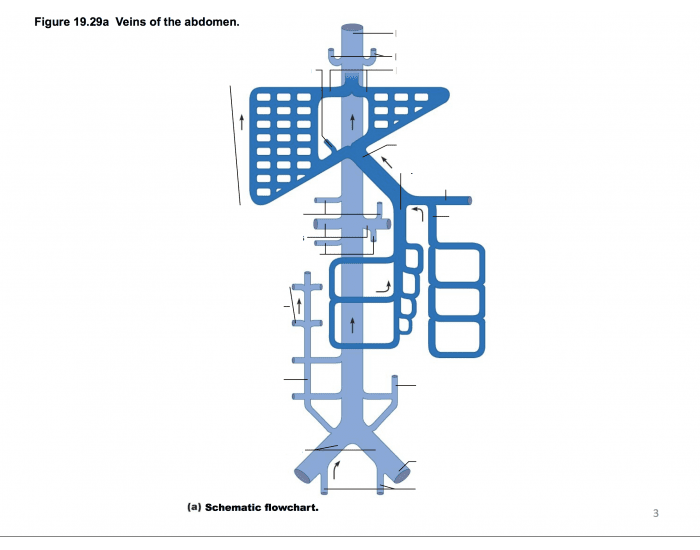 Figure 19.29a Veins of the abdomen.

(a) Schematic flowchart.

3