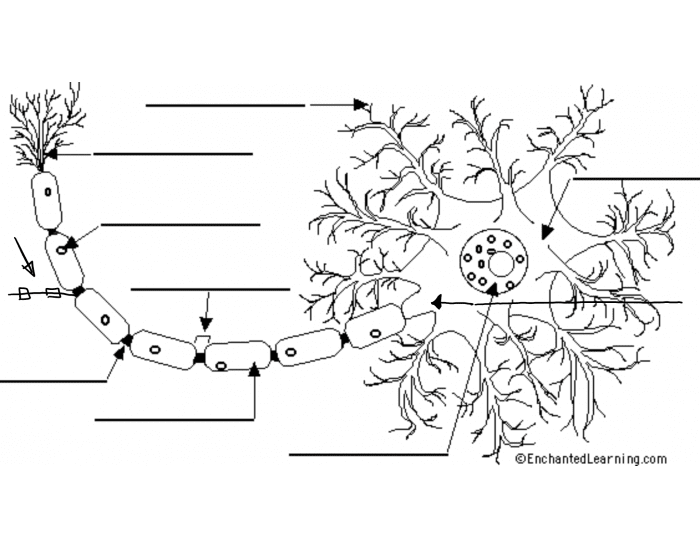 ©EnchantedLearning.com