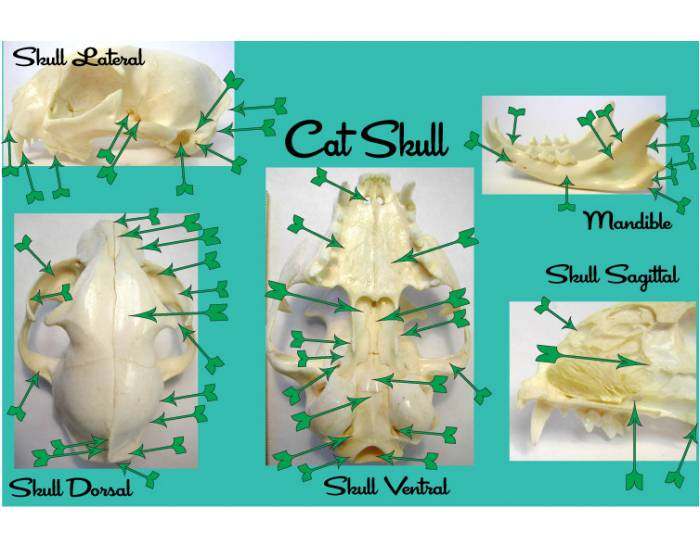 Skull Lateral

Cat Skull

Mandible

Skull Sagittal

Skull Dorsal

Skull Ventral